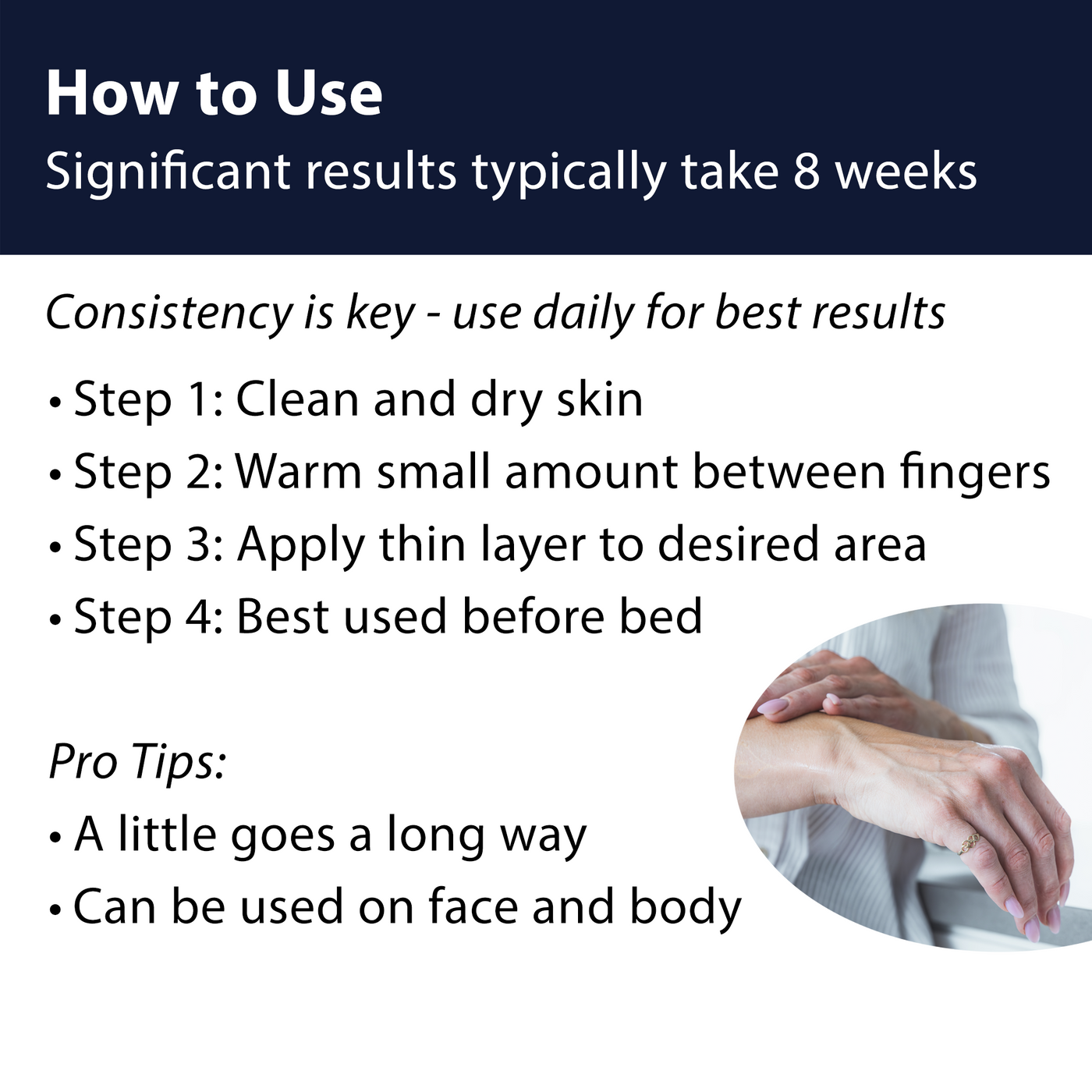 How to Use
Significant results typically take 8 weeks

Consistency is key - use daily for best results

• Step 1: Clean and dry skin
• Step 2: Warm small amount between fingers
• Step 3: Apply thin layer to desired area
• Step 4: Best used before bed

Pro Tips:
• A little goes a long way
• Can be used on face and body